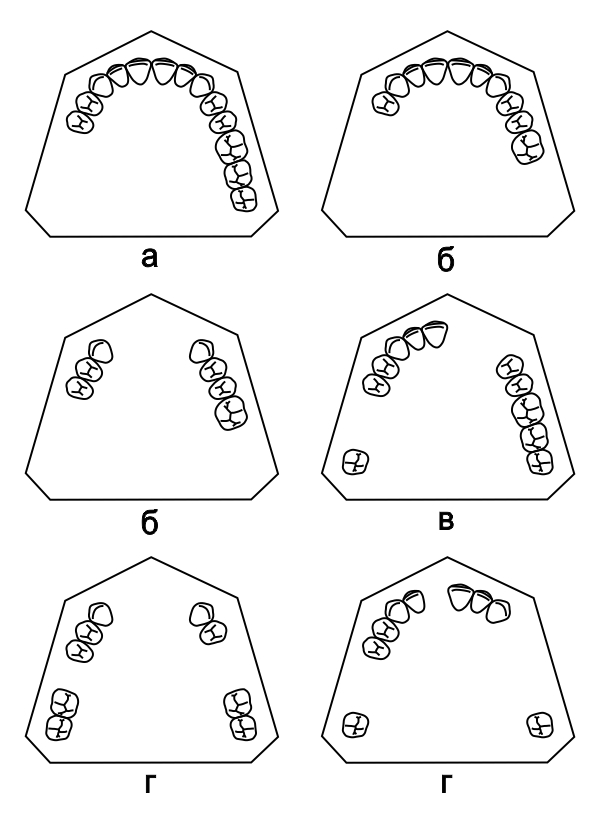 а

б

б

в

г

г